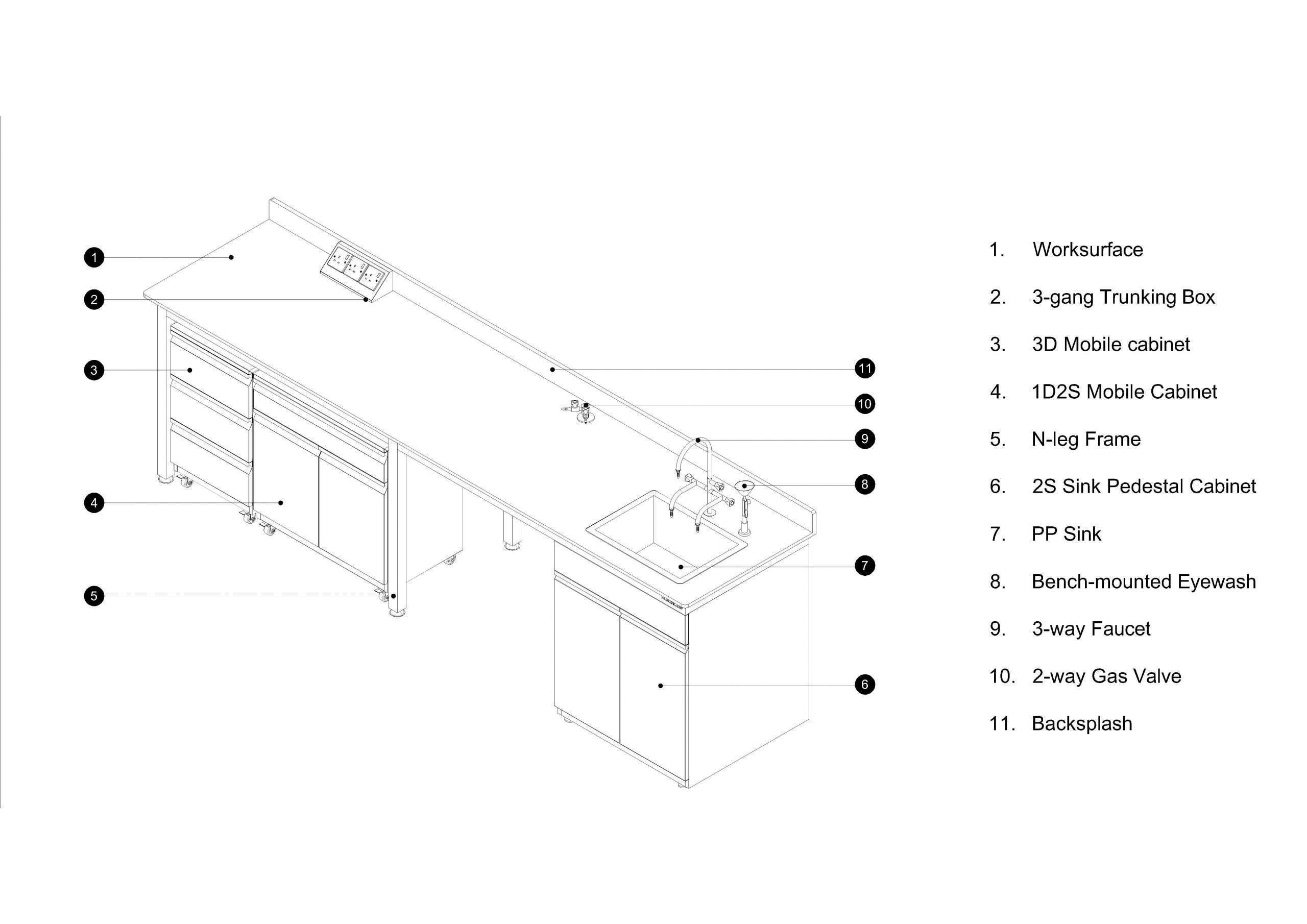 1
2
3
4
5
11
10
9
8
7
6

1. Worksurface

2. 3-gang Trunking Box

3. 3D Mobile cabinet

4. 1D2S Mobile Cabinet

5. N-leg Frame

6. 2S Sink Pedestal Cabinet

7. PP Sink

8. Bench-mounted Eyewash

9. 3-way Faucet

10. 2-way Gas Valve

11. Backsplash