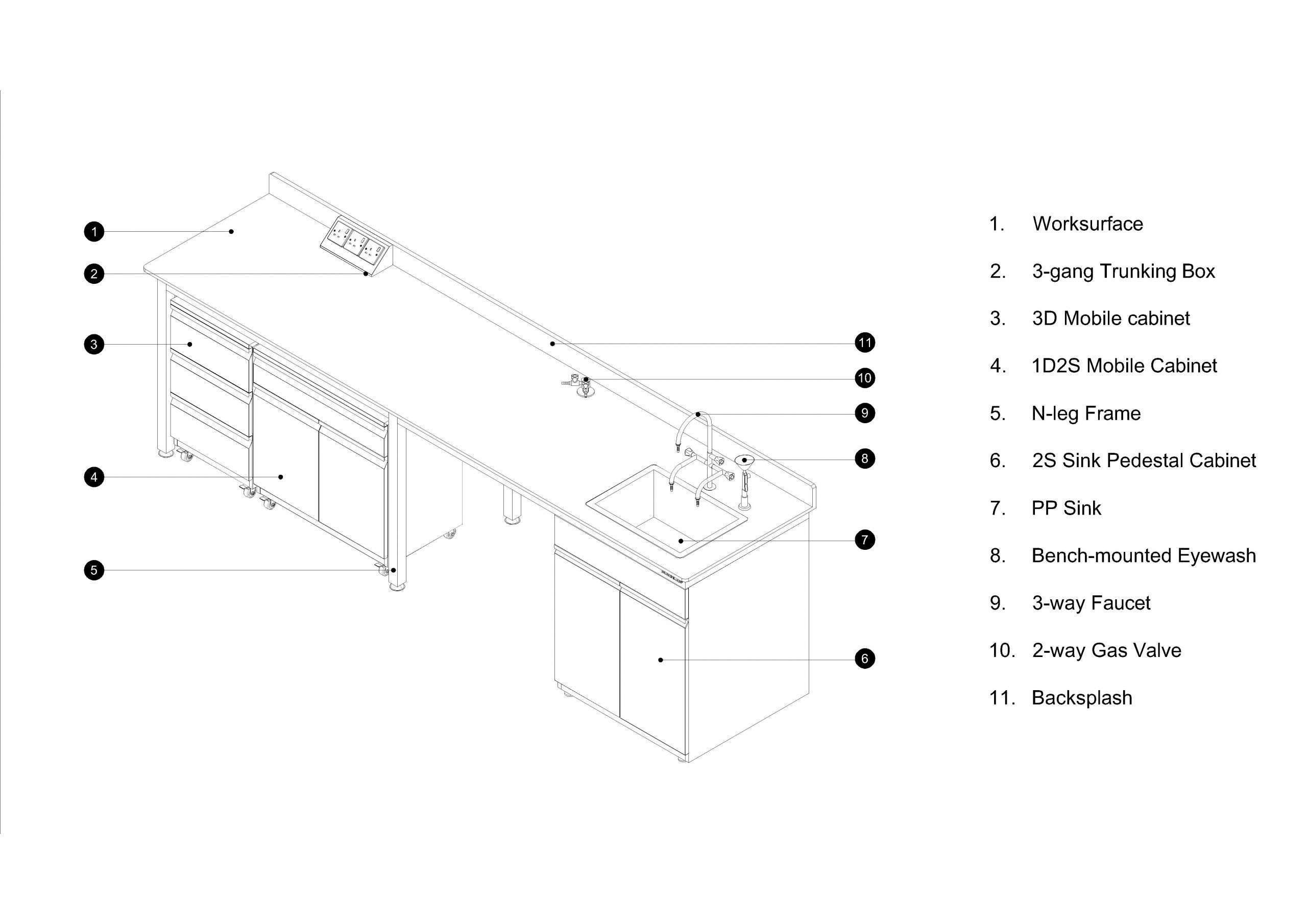 1
2
3
4
5
11
10
9
8
7
6

1. Worksurface

2. 3-gang Trunking Box

3. 3D Mobile cabinet

4. 1D2S Mobile Cabinet

5. N-leg Frame

6. 2S Sink Pedestal Cabinet

7. PP Sink

8. Bench-mounted Eyewash

9. 3-way Faucet

10. 2-way Gas Valve

11. Backsplash